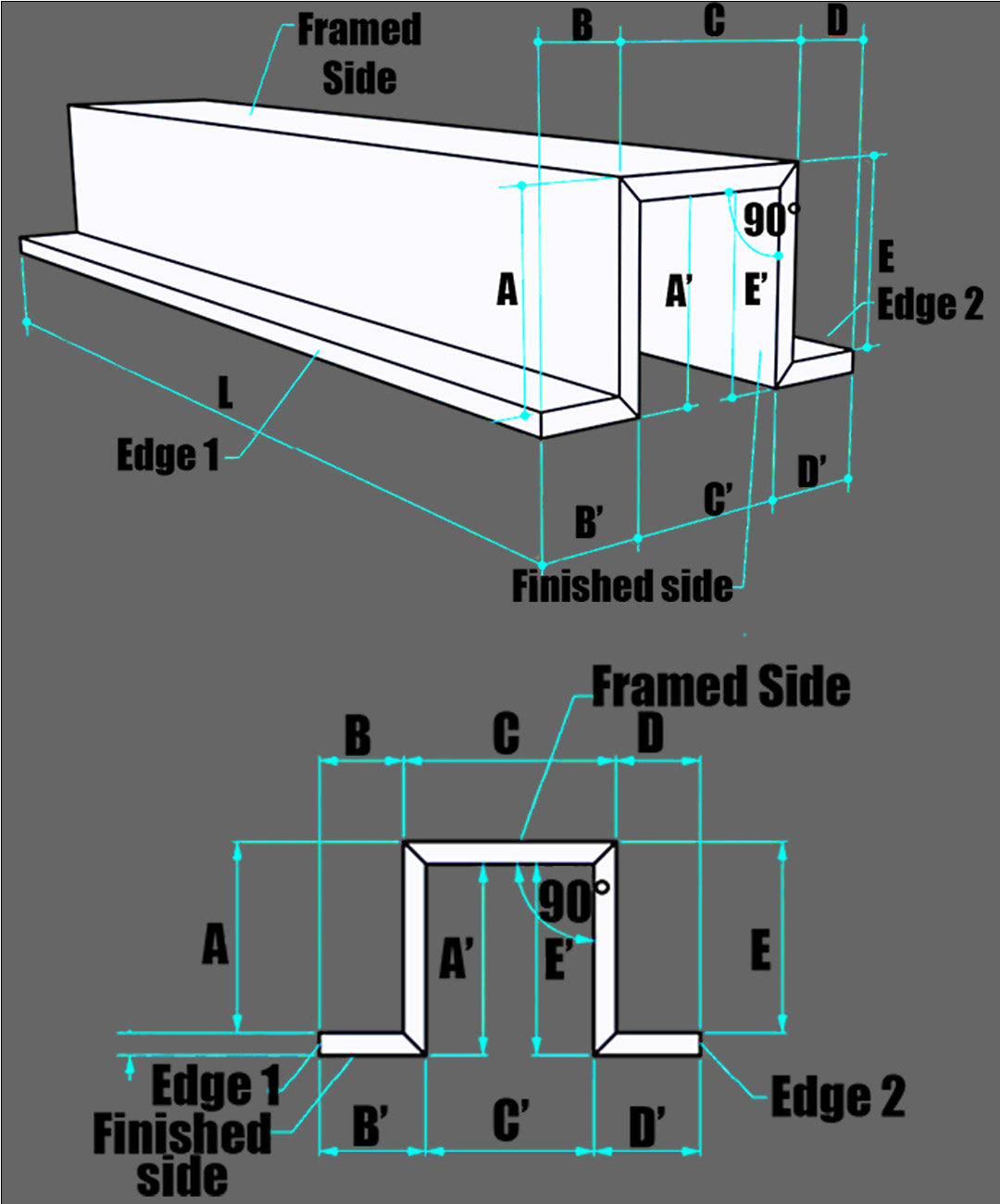 Framed Side

B C D

90°

A A' E' E

Edge 2

L

Edge 1

B' C' D'

Finished side

Framed Side

B C D

90°

A A' E' E

Edge 1

Finished side

B' C' D'

Edge 2